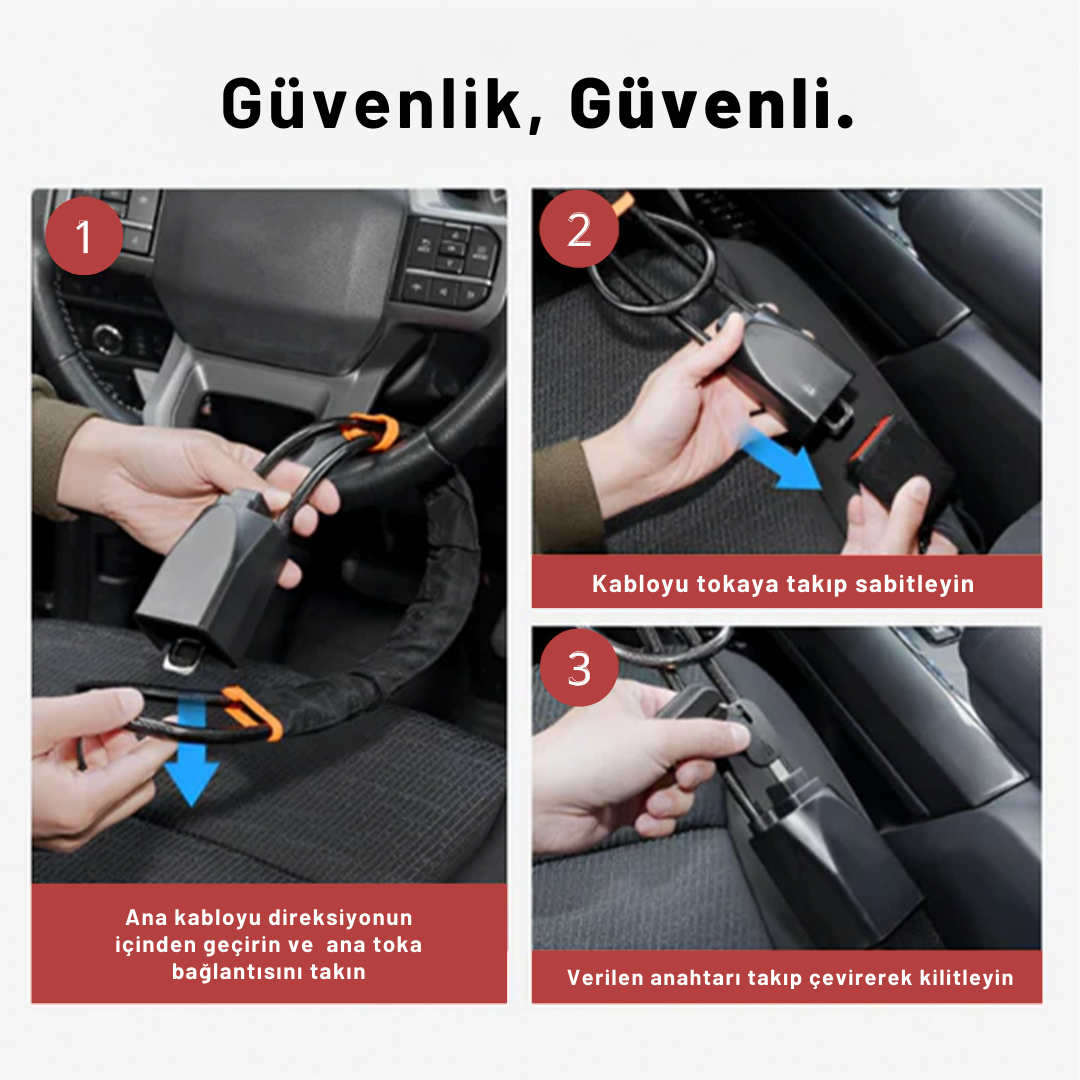 Güvenlik, Güvenli.

1

Ana kabloyu direksiyonun içinden geçirin ve  ana toka bağlantısını takın

2

Kabloyu tokaya takıp sabitleyin

3

Verilen anahtarı takıp çevirerek kilitleyin